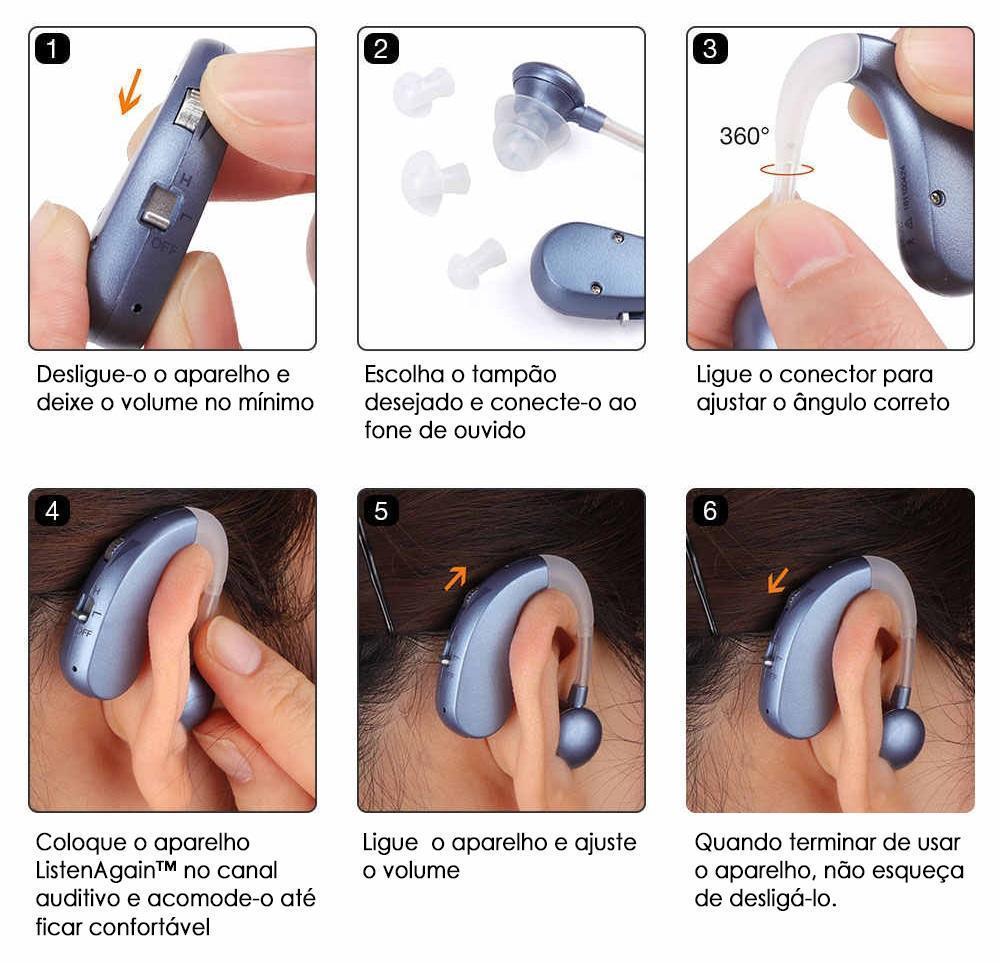 1

H
L
OFF

Desligue-o o aparelho e deixe o volume no mínimo

2

Escolha o tampão desejado e conecte-o ao fone de ouvido

3

360°

Ligue o conector para ajustar o ângulo correto

4

H
L
OFF

Coloque o aparelho ListenAgain™ no canal auditivo e acomode-o até ficar confortável

5

Ligue o aparelho e ajuste o volume

6

Quando terminar de usar o aparelho, não esqueça de desligá-lo.